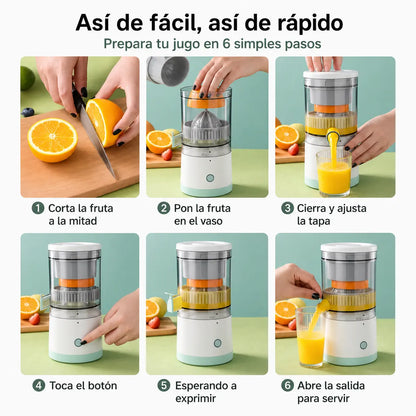 Así de fácil, así de rápido
Prepara tu jugo en 6 simples pasos

1 Corta la fruta a la mitad

2 Pon la fruta en el vaso

3 Cierra y ajusta la tapa

4 Toca el botón

5 Esperando a exprimir

6 Abre la salida para servir